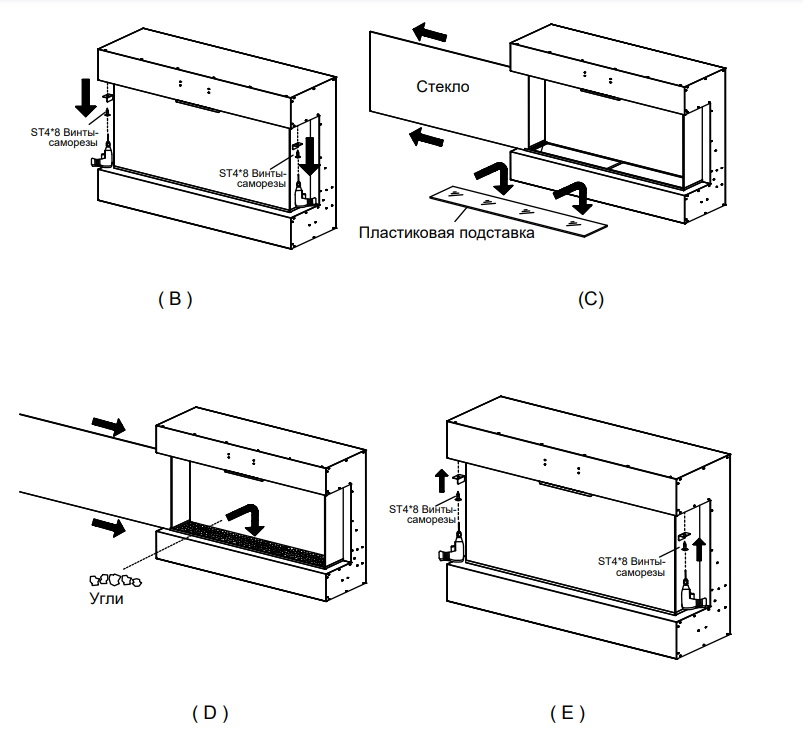 ST4*8 Винты-саморезы

ST4*8 Винты-саморезы

( B )

Стекло

Пластиковая подставка

(C)

Угли

( D )

ST4*8 Винты-саморезы

ST4*8 Винты-саморезы

( E )