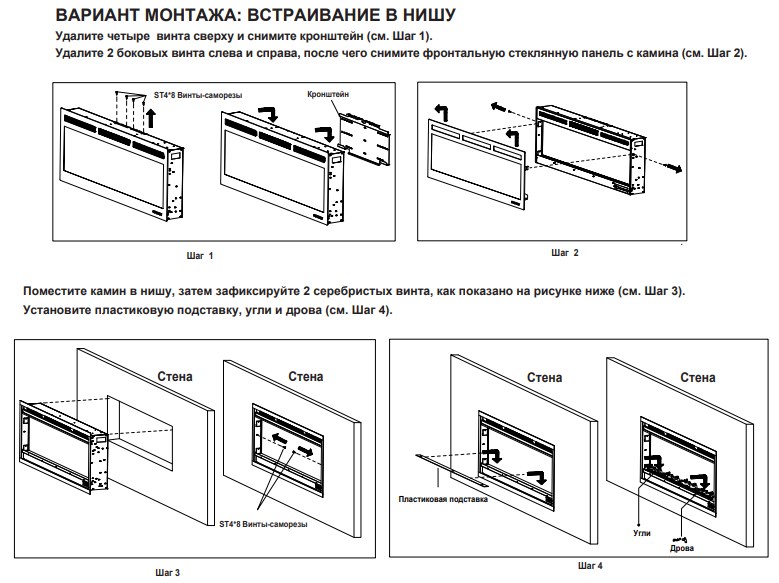 ВАРИАНТ МОНТАЖА: ВСТРАИВАНИЕ В НИШУ

Удалите четыре винта сверху и снимите кронштейн (см. Шаг 1).
Удалите 2 боковых винта слева и справа, после чего снимите фронтальную стеклянную панель с камина (см. Шаг 2).

ST4*8 Винты-саморезы

Кронштейн

Шаг 1

Шаг 2

Поместите камин в нишу, затем зафиксируйте 2 серебристых винта, как показано на рисунке ниже (см. Шаг 3).
Установите пластиковую подставку, угли и дрова (см. Шаг 4).

Стена

Стена

ST4*8 Винты-саморезы

Шаг 3

Стена

Стена

Пластиковая подставка

Угли

Дрова

Шаг 4