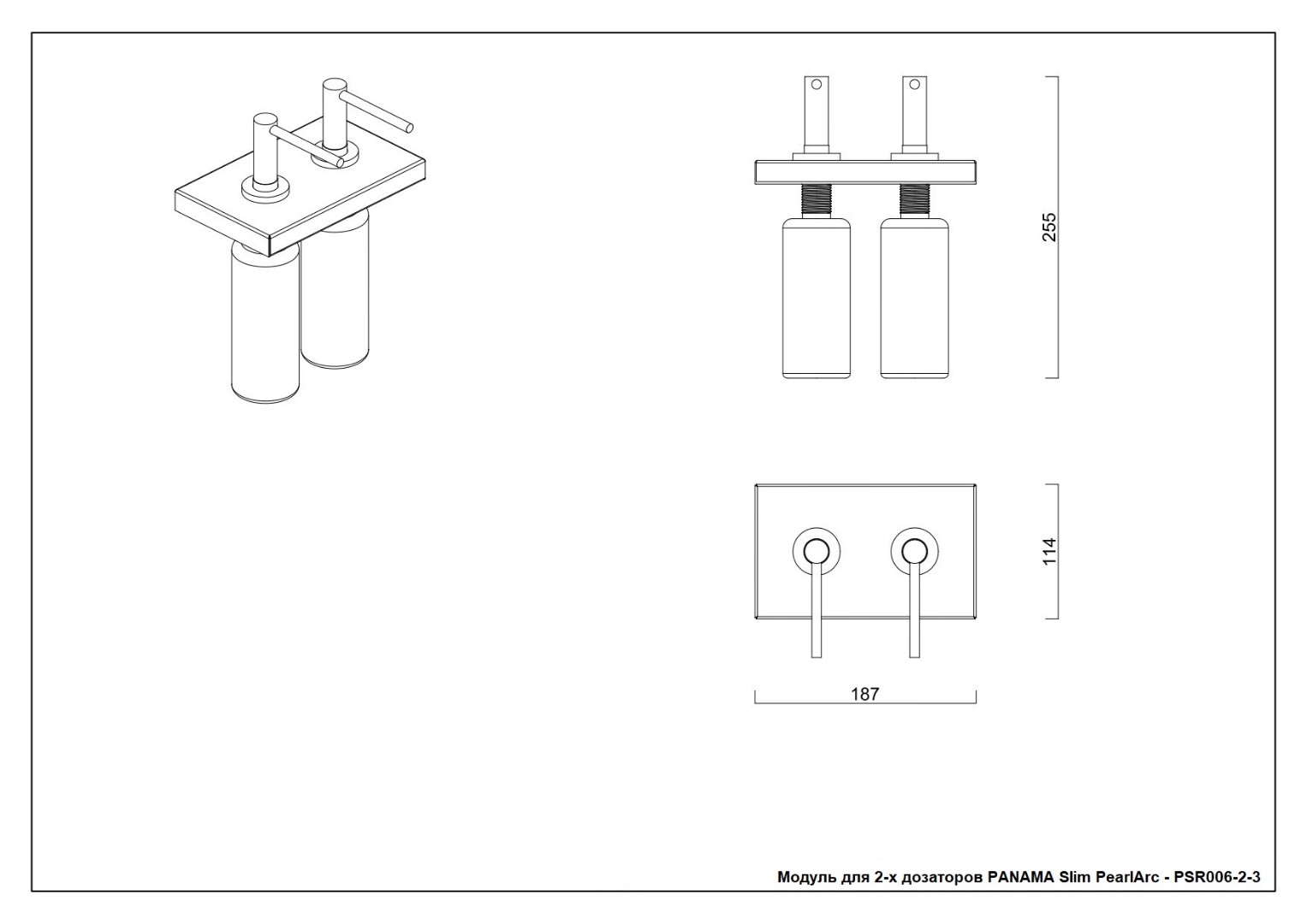 255

114

187

Модуль для 2-х дозаторов PANAMA Slim PearlArc - PSR006-2-3