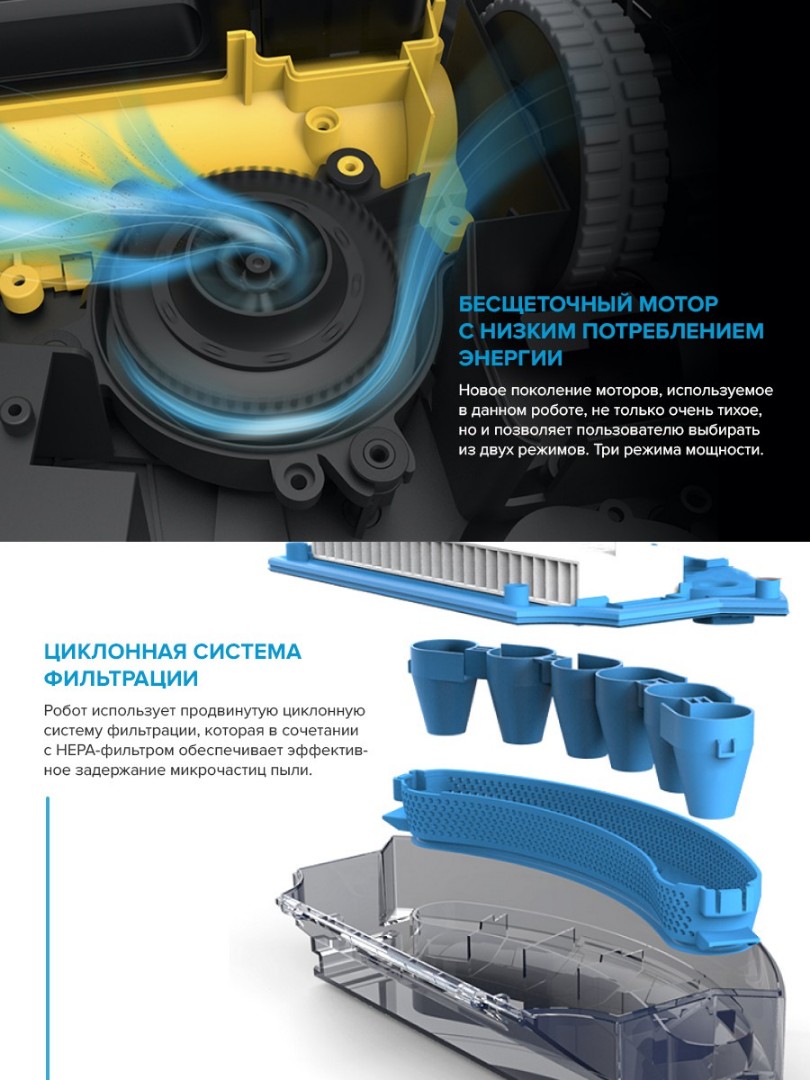 БЕСЩЕТОЧНЫЙ МОТОР С НИЗКИМ ПОТРЕБЛЕНИЕМ ЭНЕРГИИ

Новое поколение моторов, используемое в данном роботе, не только очень тихое, но и позволяет пользователю выбирать из двух режимов. Три режима мощности.

ЦИКЛОННАЯ СИСТЕМА ФИЛЬТРАЦИИ

Робот использует продвинутую циклонную систему фильтрации, которая в сочетании с HEPA-фильтром обеспечивает эффективное задержание микрочастиц пыли.